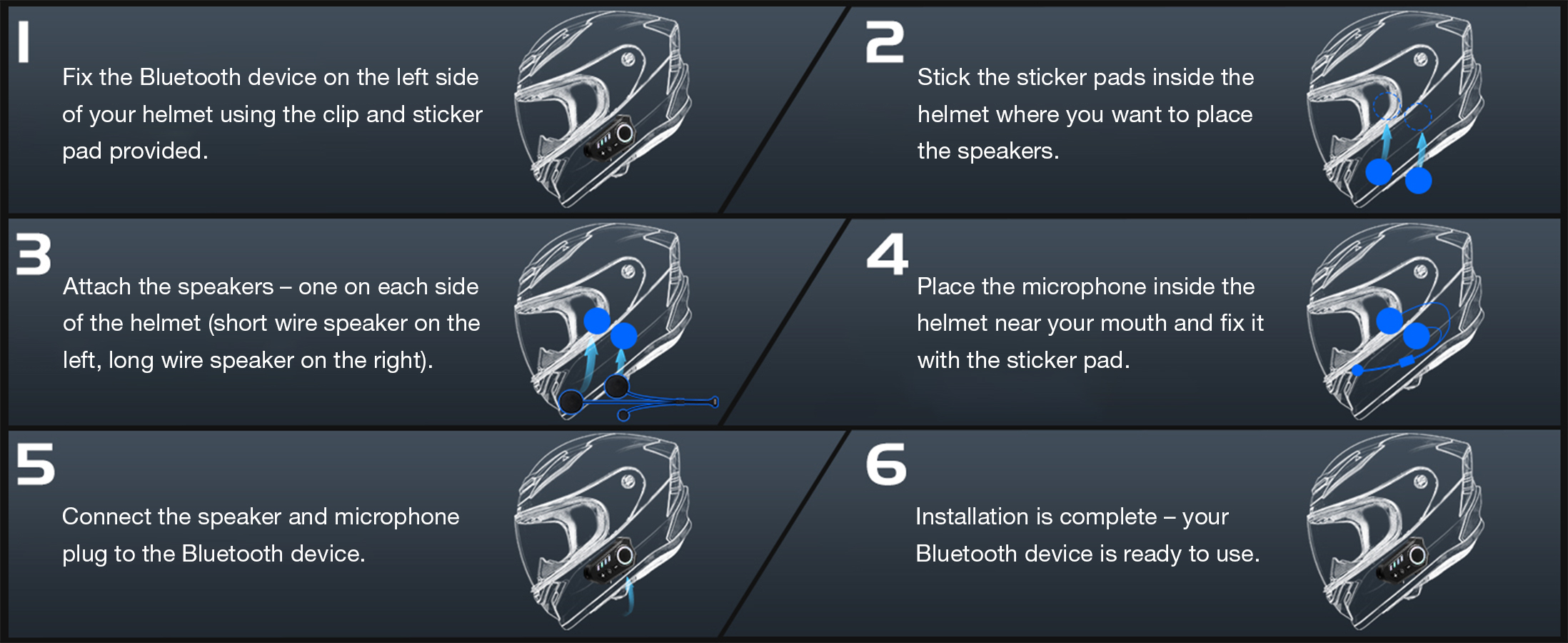 1

Fix the Bluetooth device on the left side of your helmet using the clip and sticker pad provided.

2

Stick the sticker pads inside the helmet where you want to place the speakers.

3

Attach the speakers – one on each side of the helmet (short wire speaker on the left, long wire speaker on the right).

4

Place the microphone inside the helmet near your mouth and fix it with the sticker pad.

5

Connect the speaker and microphone plug to the Bluetooth device.

6

Installation is complete – your Bluetooth device is ready to use.